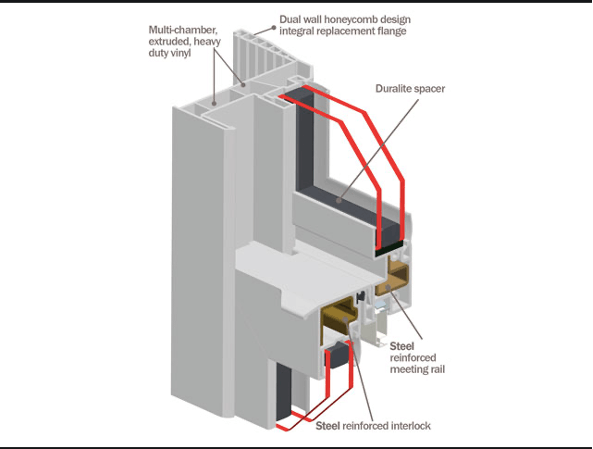 Multi-chamber, extruded, heavy duty vinyl

Dual wall honeycomb design integral replacement flange

Duralite spacer

Steel reinforced meeting rail

Steel reinforced interlock